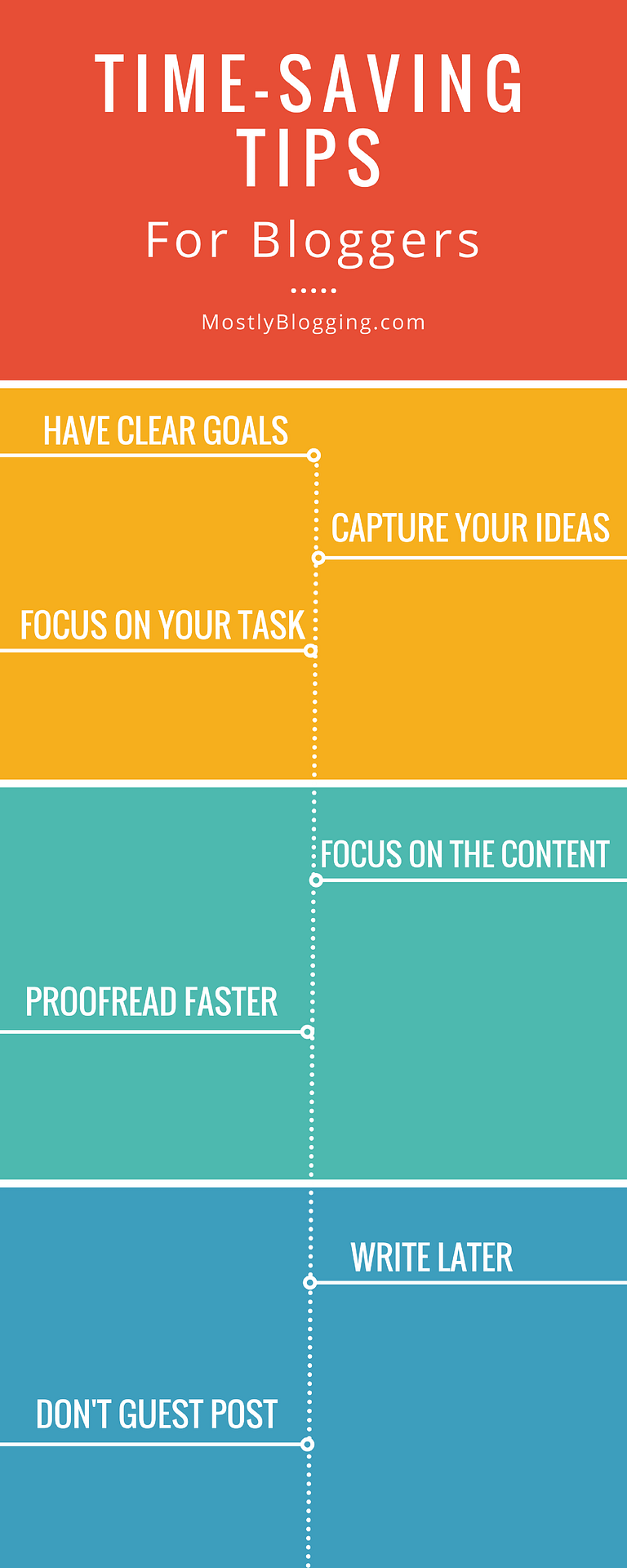 TIME-SAVING TIPS

For Bloggers

MostlyBlogging.com

HAVE CLEAR GOALS

CAPTURE YOUR IDEAS

FOCUS ON YOUR TASK

FOCUS ON THE CONTENT

PROOFREAD FASTER

WRITE LATER

DON'T GUEST POST