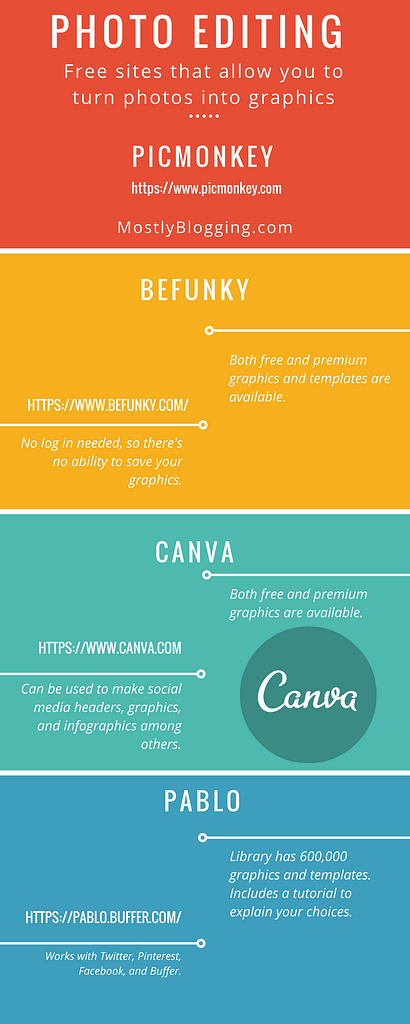 PHOTO EDITING

Free sites that allow you to turn photos into graphics

PICMONKEY

https://www.picmonkey.com

MostlyBlogging.com

BEFUNKY

Both free and premium graphics and templates are available.

HTTPS://WWW.BEFUNKY.COM/

No log in needed, so there's no ability to save your graphics.

CANVA

Both free and premium graphics are available.

HTTPS://WWW.CANVA.COM

Can be used to make social media headers, graphics, and infographics among others.

Canva

PABLO

Library has 600,000 graphics and templates. Includes a tutorial to explain your choices.

HTTPS://PABLO.BUFFER.COM/

Works with Twitter, Pinterest, Facebook, and Buffer.