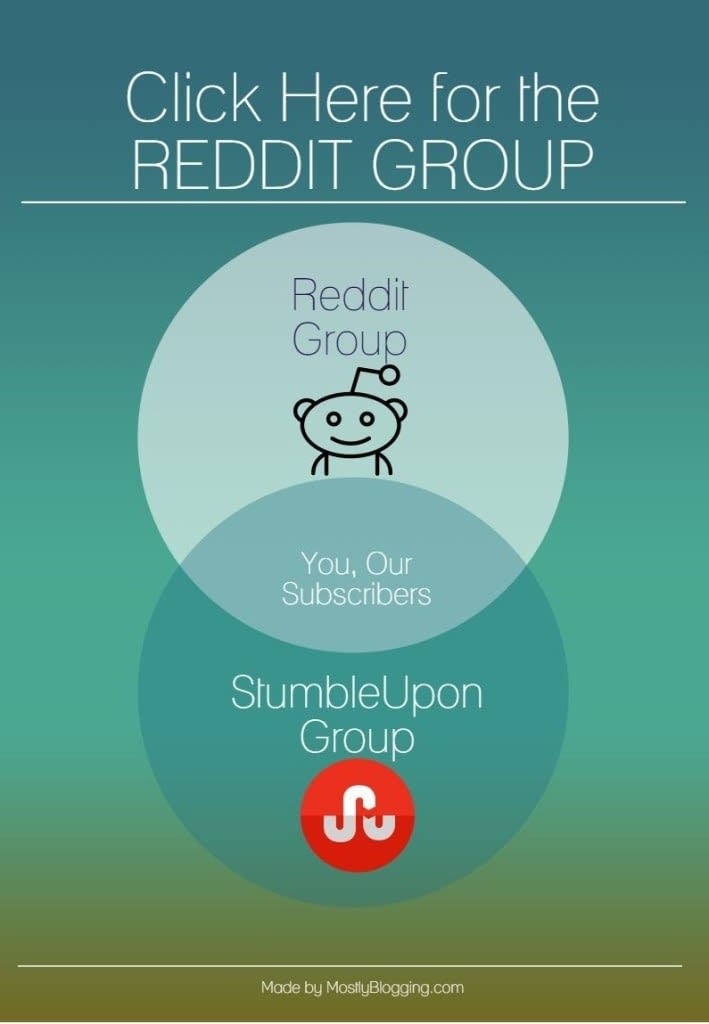 Click Here for the REDDIT GROUP

Reddit Group

You, Our Subscribers

StumbleUpon Group

Made by MostlyBlogging.com